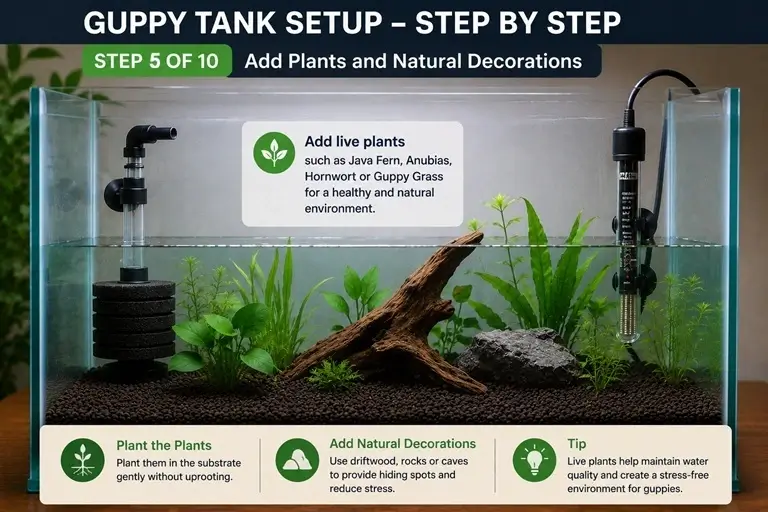 GUPPY TANK SETUP – STEP BY STEP

STEP 5 OF 10

Add Plants and Natural Decorations

Add live plants
such as Java Fern, Anubias, Hornwort or Guppy Grass for a healthy and natural environment.

Plant the Plants
Plant them in the substrate gently without uprooting.

Add Natural Decorations
Use driftwood, rocks or caves to provide hiding spots and reduce stress.

Tip
Live plants help maintain water quality and create a stress-free environment for guppies.